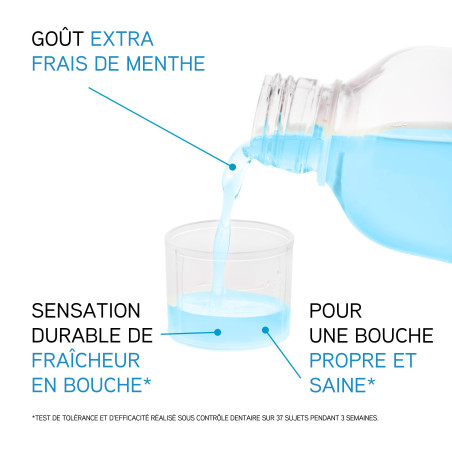 GOÛT EXTRA FRAIS DE MENTHE

SENSATION DURABLE DE FRAÎCHEUR EN BOUCHE*

POUR UNE BOUCHE PROPRE ET SAINE*

*TEST DE TOLÉRANCE ET D'EFFICACITÉ RÉALISÉ SOUS CONTRÔLE DENTAIRE SUR 37 SUJETS PENDANT 3 SEMAINES.